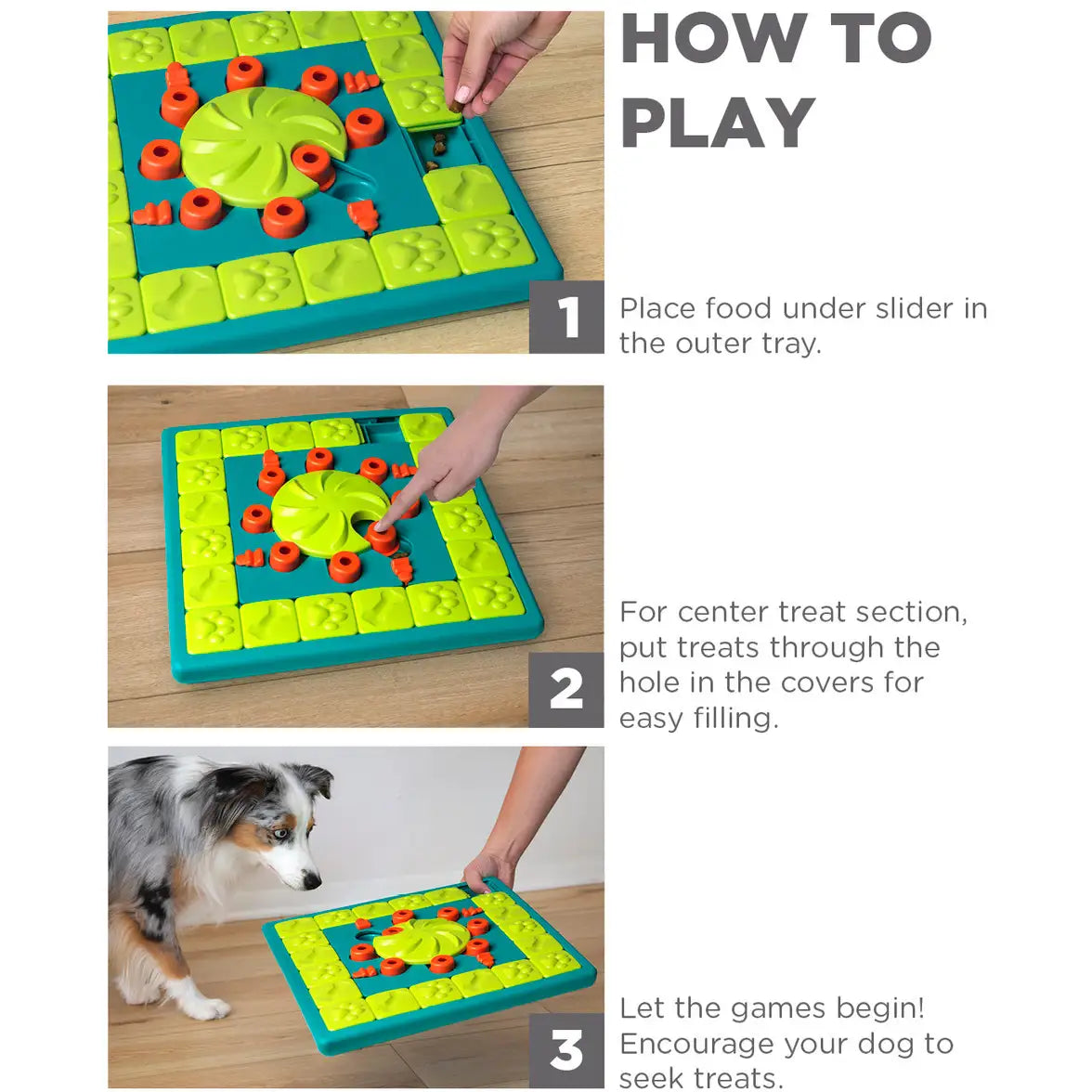 HOW TO PLAY

1

Place food under slider in the outer tray.

2

For center treat section, put treats through the hole in the covers for easy filling.

3

Let the games begin! Encourage your dog to seek treats.