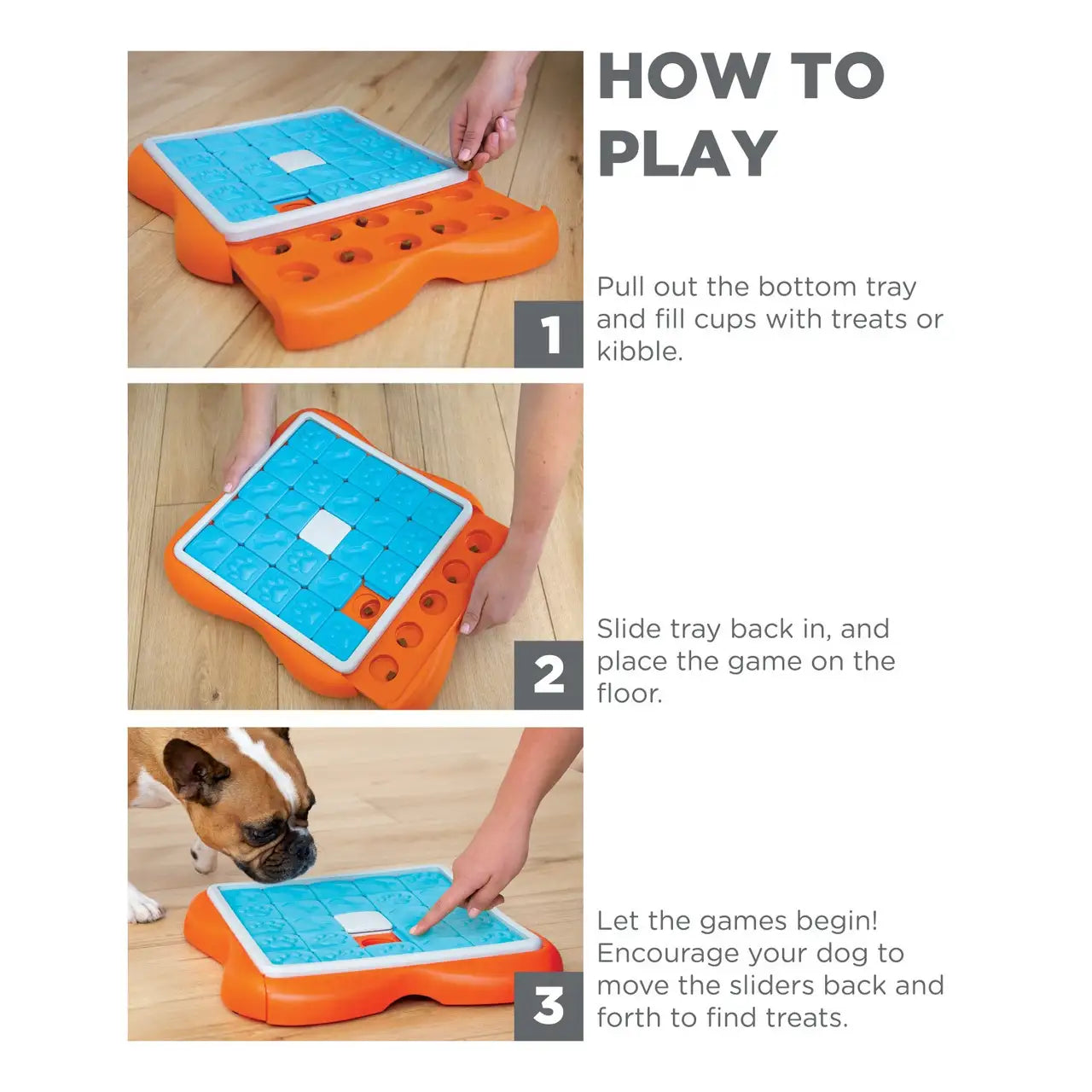 HOW TO PLAY

1

Pull out the bottom tray and fill cups with treats or kibble.

2

Slide tray back in, and place the game on the floor.

3

Let the games begin! Encourage your dog to move the sliders back and forth to find treats.